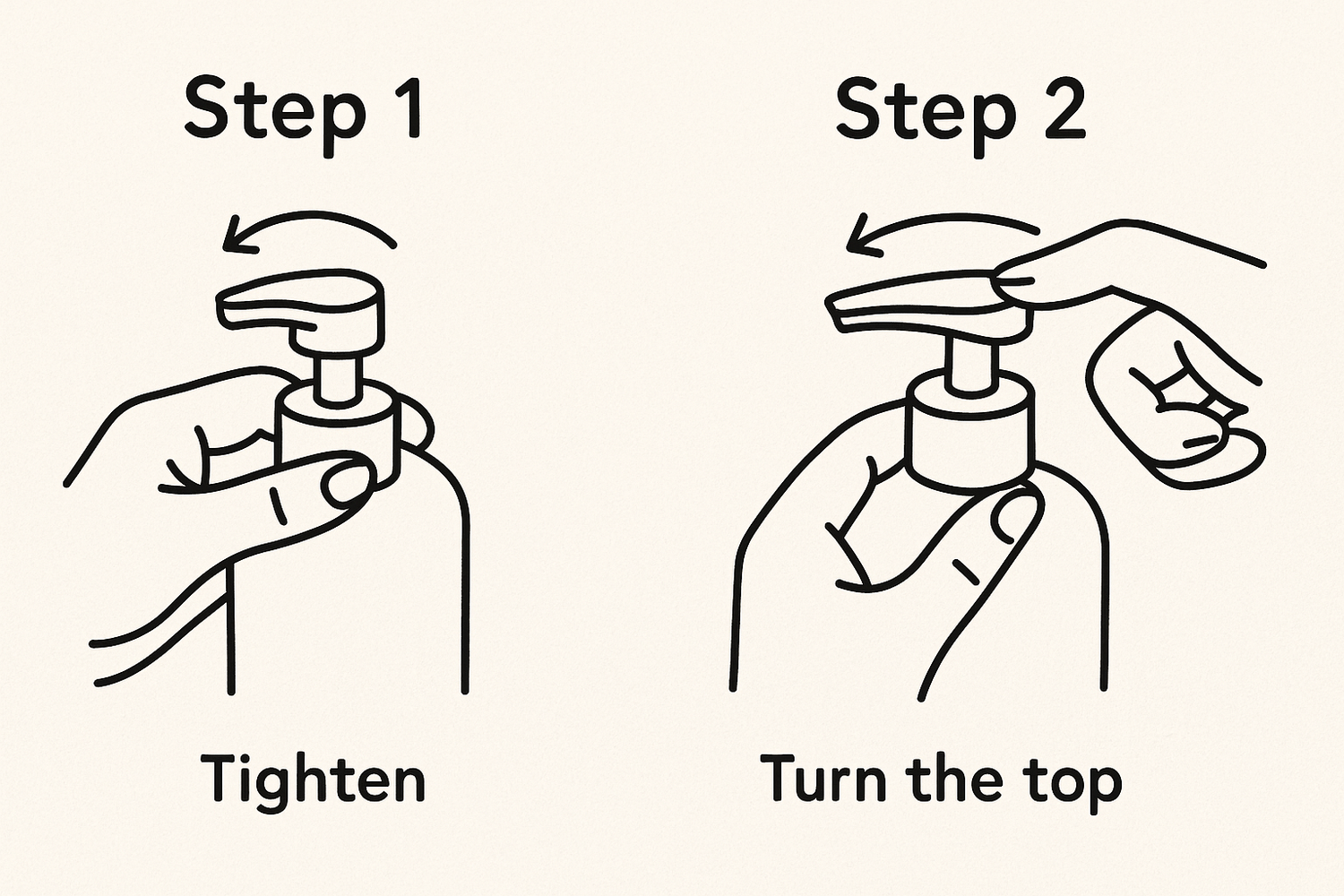 Step 1

Tighten

Step 2

Turn the top